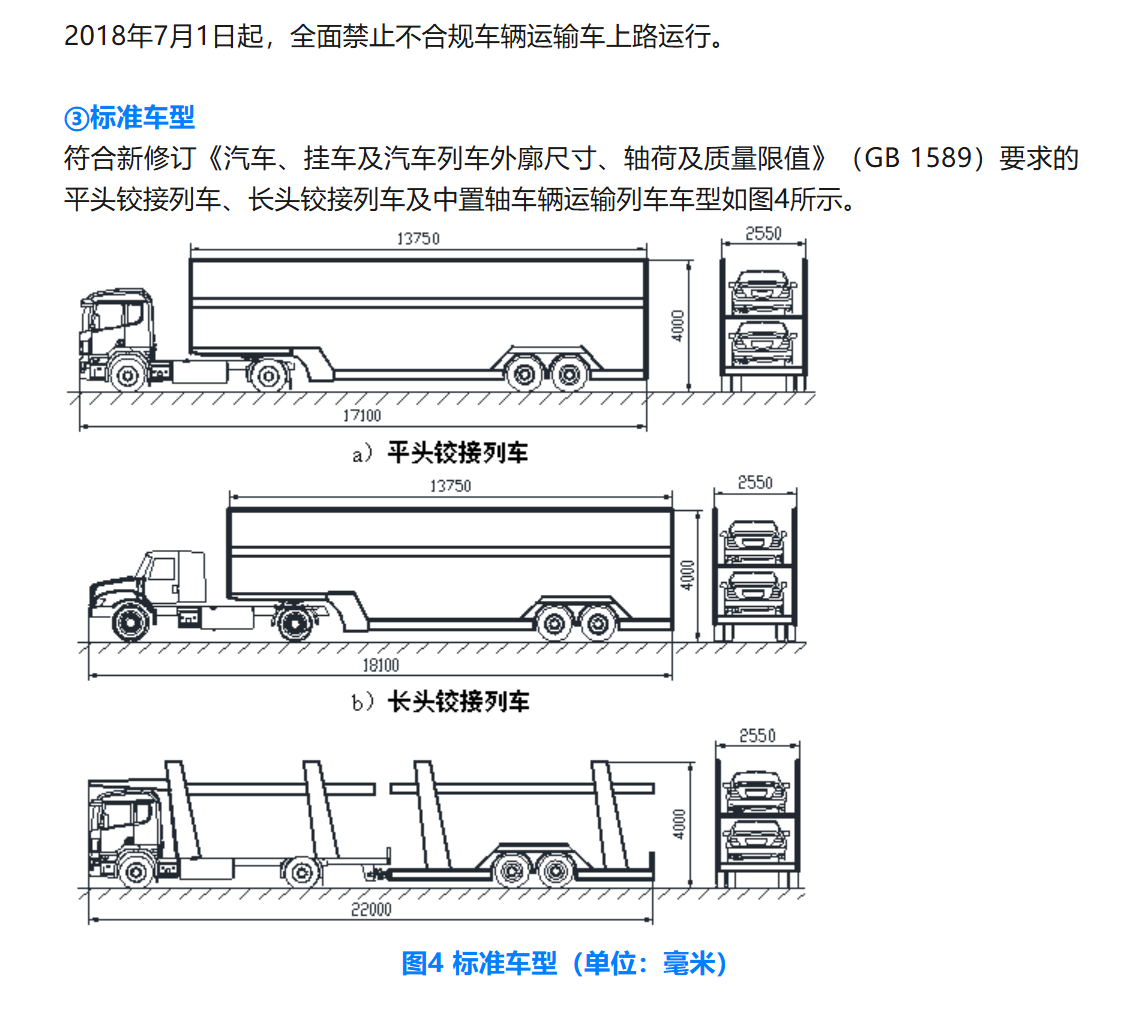 2018年7月1日起，全面禁止不合规车辆运输车上路运行。

③标准车型

符合新修订《汽车、挂车及汽车列车外廓尺寸、轴荷及质量限值》（GB 1589）要求的平头铰接列车、长头铰接列车及中置轴车辆运输列车车型如图4所示。

13750
2550
4000
17100
a）平头铰接列车

13750
2550
4000
18100
b）长头铰接列车

2550
4000
22000

图4 标准车型（单位：毫米）